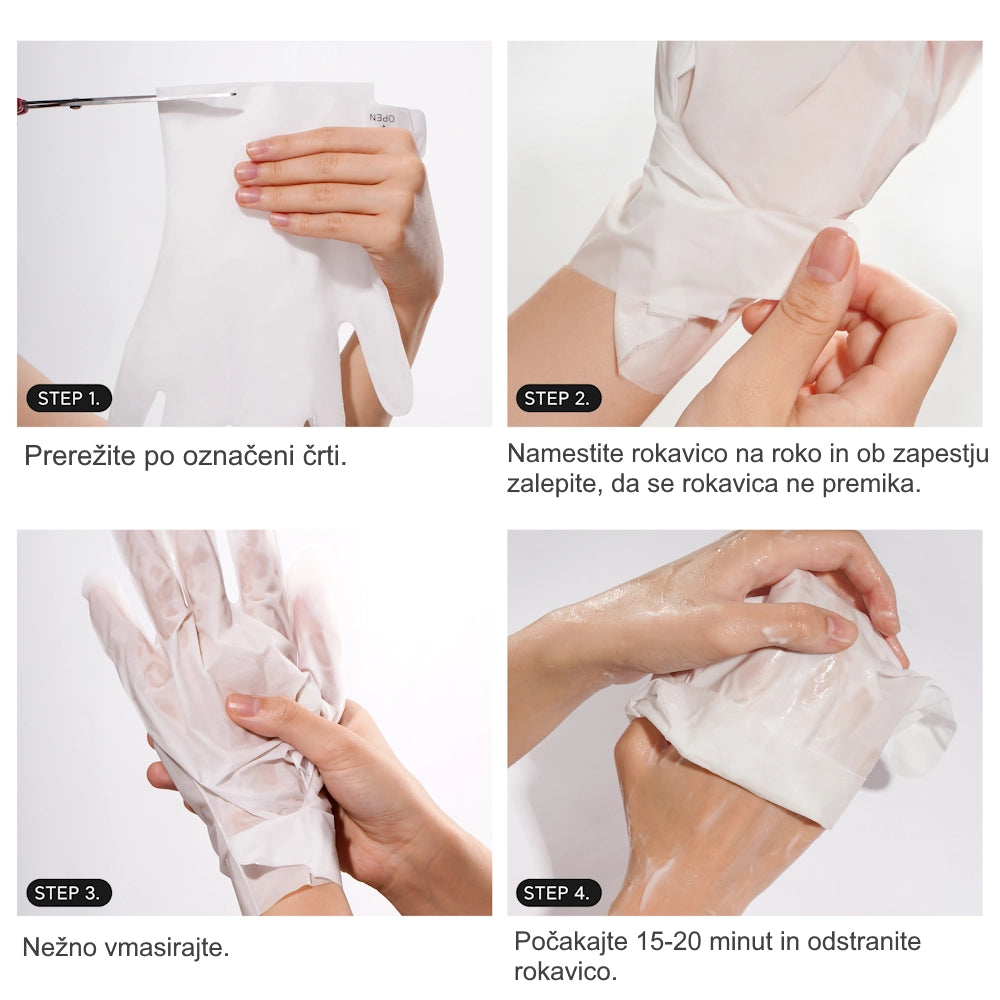 OPEN

STEP 1.

Prerežite po označeni črti.

STEP 2.

Namestite rokavico na roko in ob zapestju zalepite, da se rokavica ne premika.

STEP 3.

Nežno vmasirajte.

STEP 4.

Počakajte 15-20 minut in odstranite rokavico.